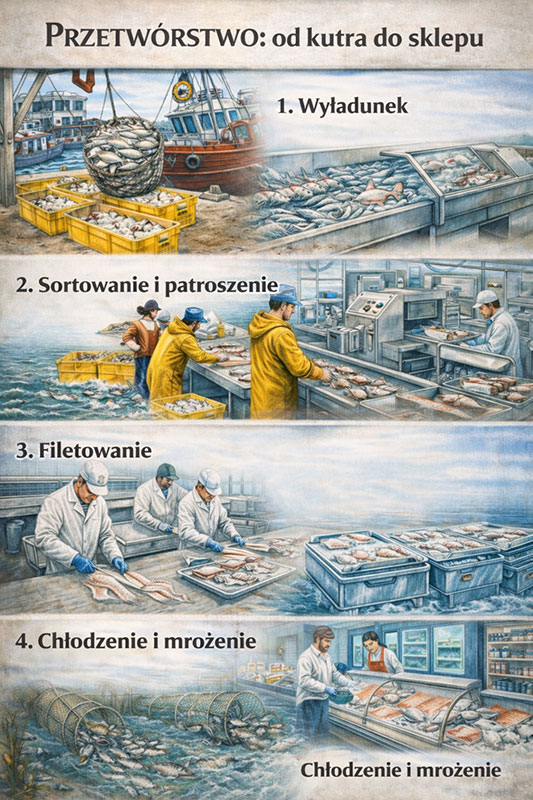 PRZETWÓRSTWO: od kutra do sklepu

1. Wyładunek

2. Sortowanie i patroszenie

3. Filetowanie

4. Chłodzenie i mrożenie

Chłodzenie i mrożenie